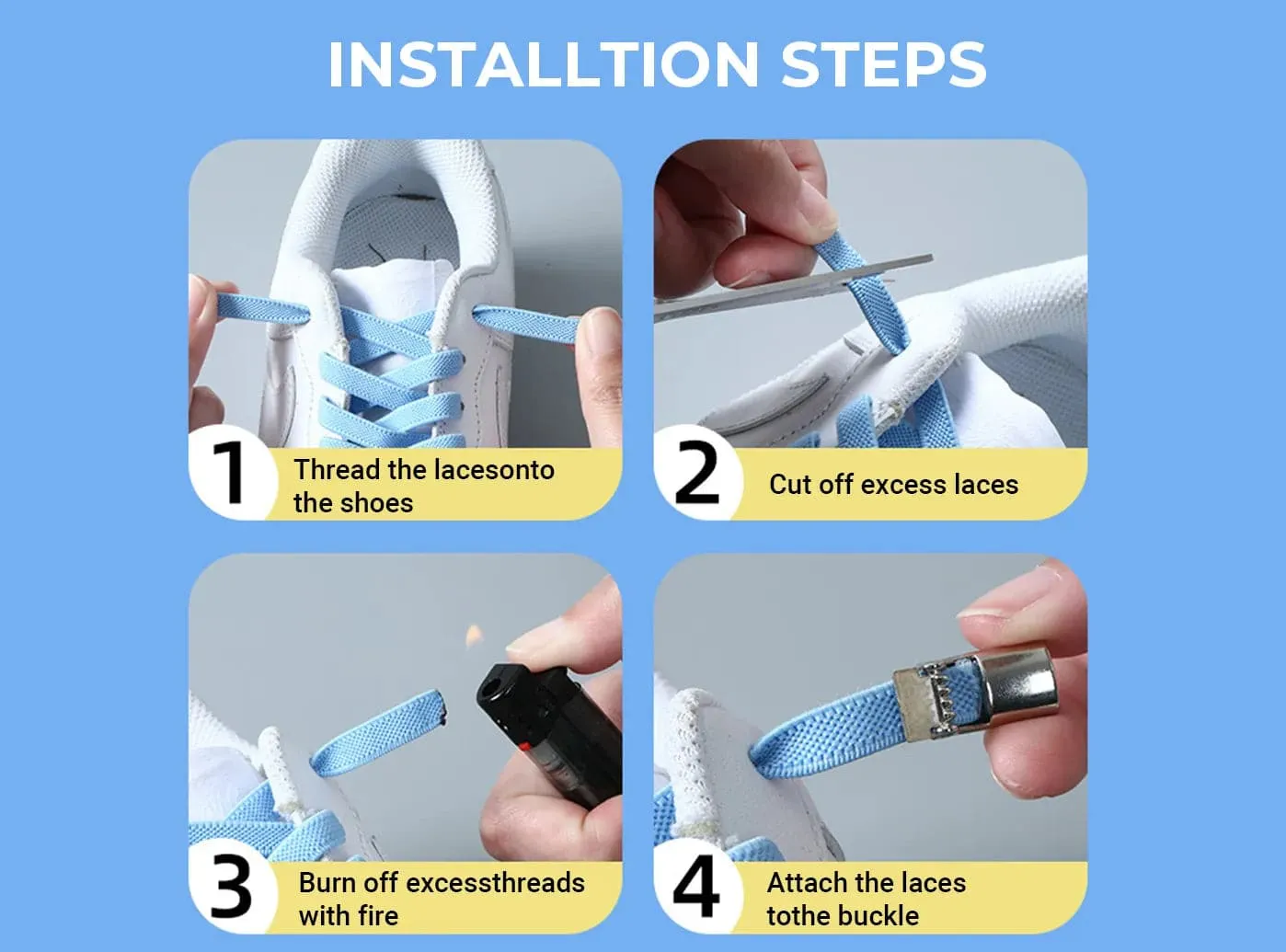 INSTALLTION STEPS

1 Thread the lacesonto the shoes

2 Cut off excess laces

3 Burn off excessthreads with fire

4 Attach the laces tothe buckle